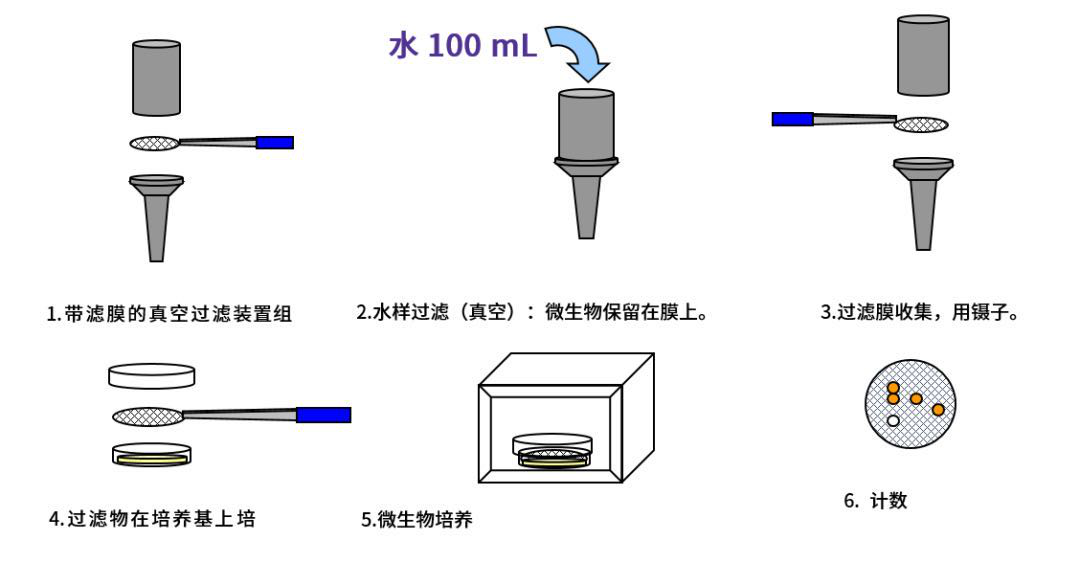 水 100 mL

1.带滤膜的真空过滤装置组

2.水样过滤（真空）：微生物保留在膜上。

3.过滤膜收集，用镊子。

4.过滤物在培养基上培

5.微生物培养

6. 计数